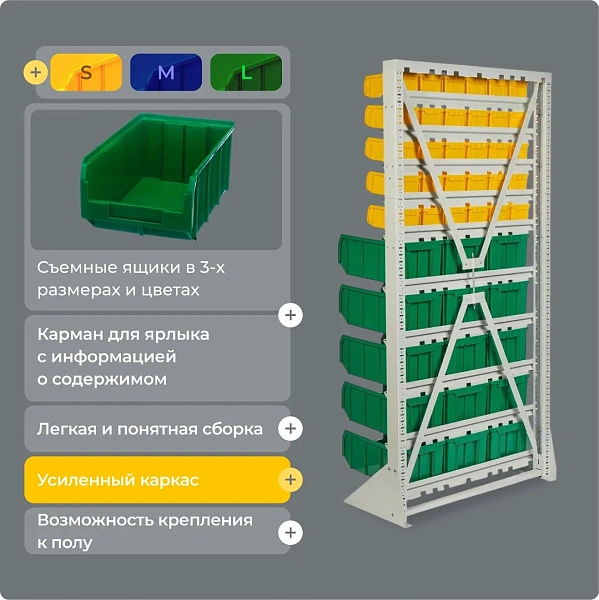 + S M L

Съемные ящики в 3-х размерах и цветах

+

Карман для ярлыка с информацией о содержимом

Легкая и понятная сборка +

Усиленный каркас +

Возможность крепления к полу +