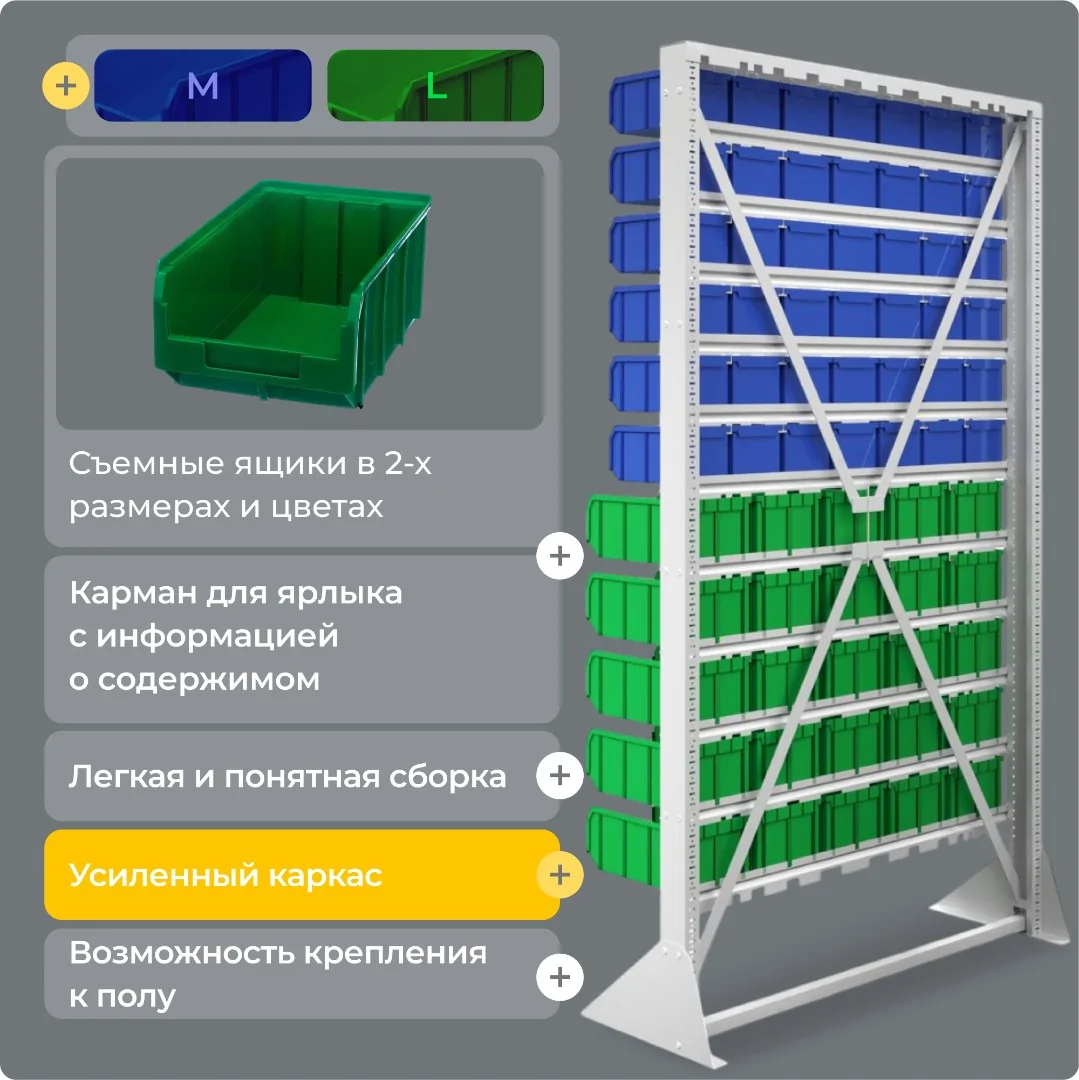 +
M
L

Съемные ящики в 2-х размерах и цветах

+
Карман для ярлыка с информацией о содержимом

Легкая и понятная сборка +

Усиленный каркас +

Возможность крепления к полу +