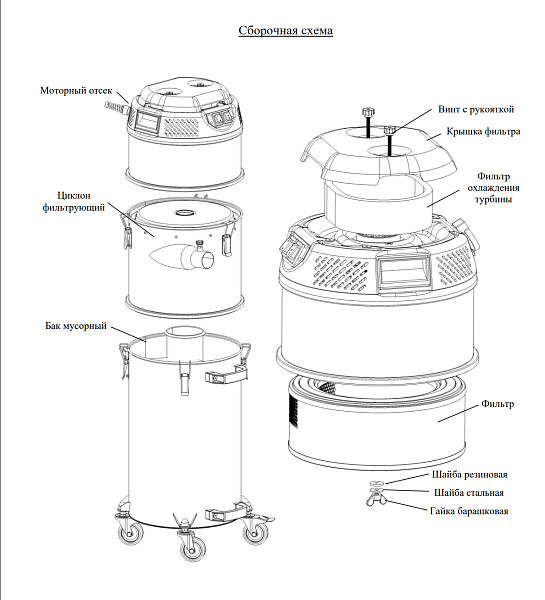 Сборочная схема

Моторный отсек

Циклон фильтрующий

Бак мусорный

Винт с рукояткой

Крышка фильтра

Фильтр охлаждения турбины

Фильтр

Шайба резиновая

Шайба стальная

Гайка барашковая