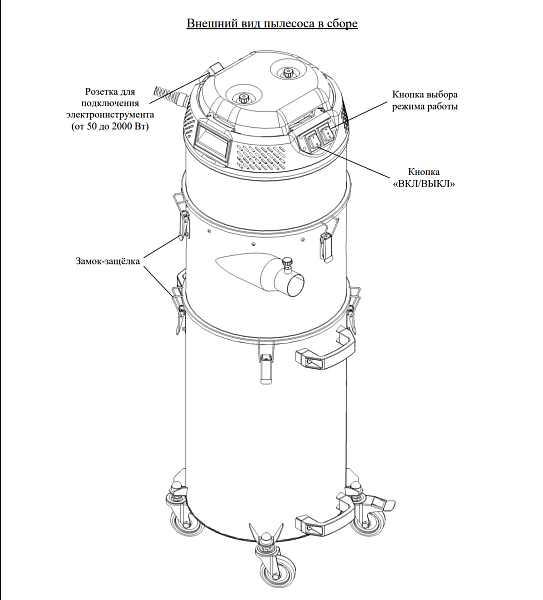 Внешний вид пылесоса в сборе

Розетка для подключения электроинструмента (от 50 до 2000 Вт)

Кнопка выбора режима работы

Кнопка «ВКЛ/ВЫКЛ»

Замок-защёлка