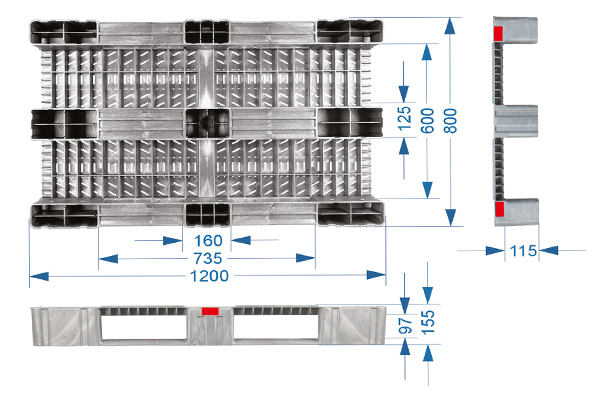 125
600
800
160
735
1200
115
97
155