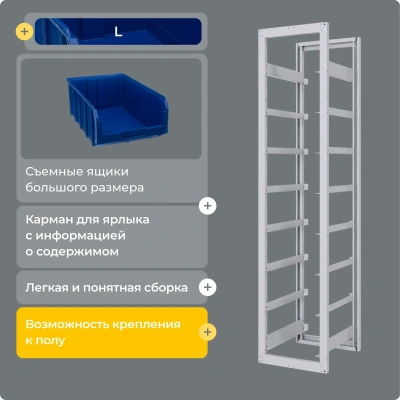 L

Съемные ящики большого размера

Карман для ярлыка с информацией о содержимом

Легкая и понятная сборка

Возможность крепления к полу