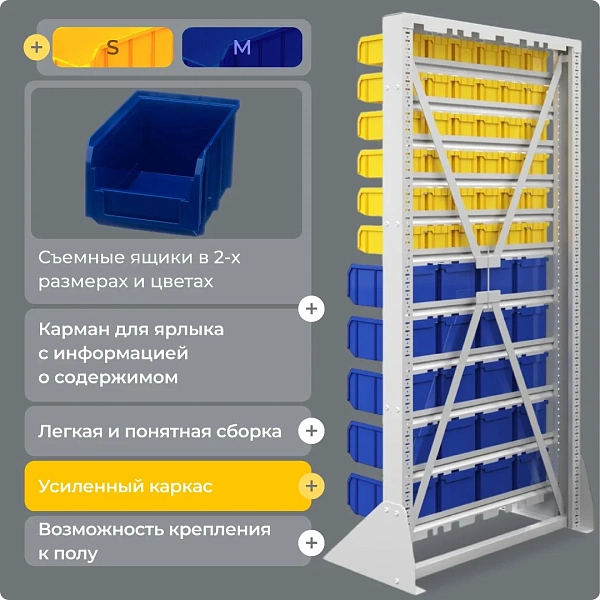 +
S
M

Съемные ящики в 2-х размерах и цветах
+

Карман для ярлыка с информацией о содержимом

Легкая и понятная сборка
+

Усиленный каркас
+

Возможность крепления к полу
+