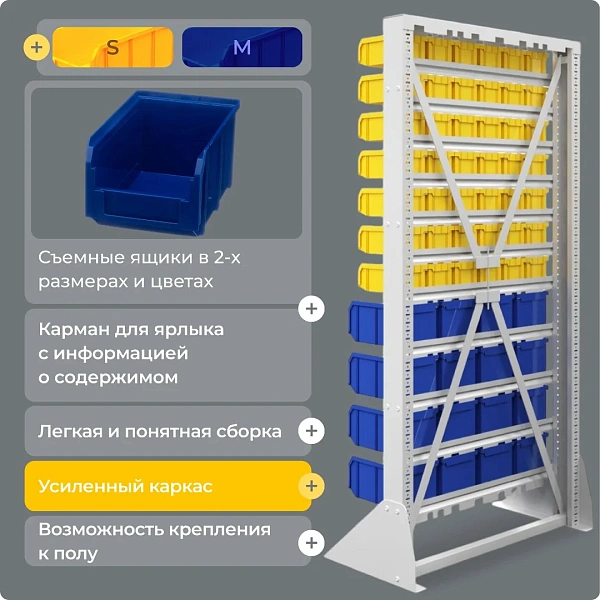 + S M

Съемные ящики в 2-х размерах и цветах

+

Карман для ярлыка с информацией о содержимом

Легкая и понятная сборка +

Усиленный каркас +

Возможность крепления к полу +