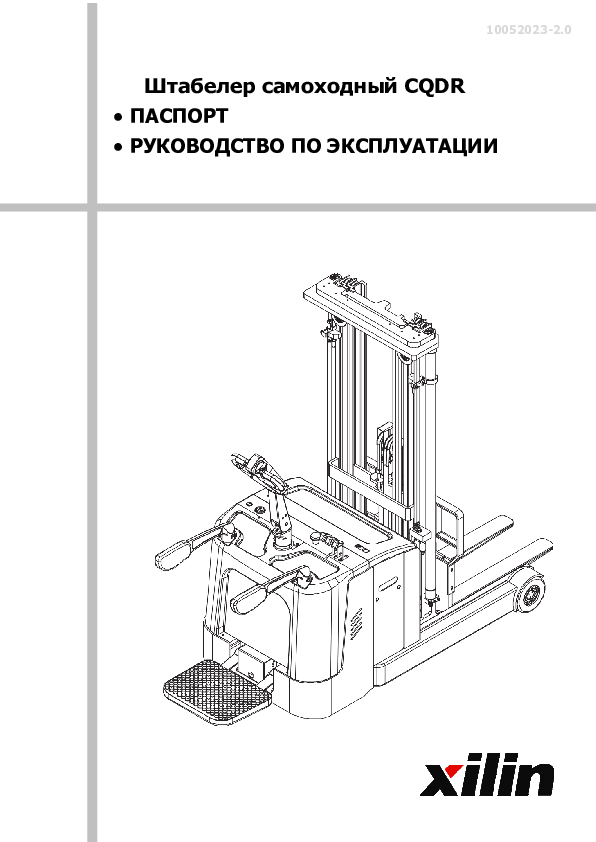 10052023-2.0

Штабелер самоходный CQDR
• ПАСПОРТ
• РУКОВОДСТВО ПО ЭКСПЛУАТАЦИИ

xilin