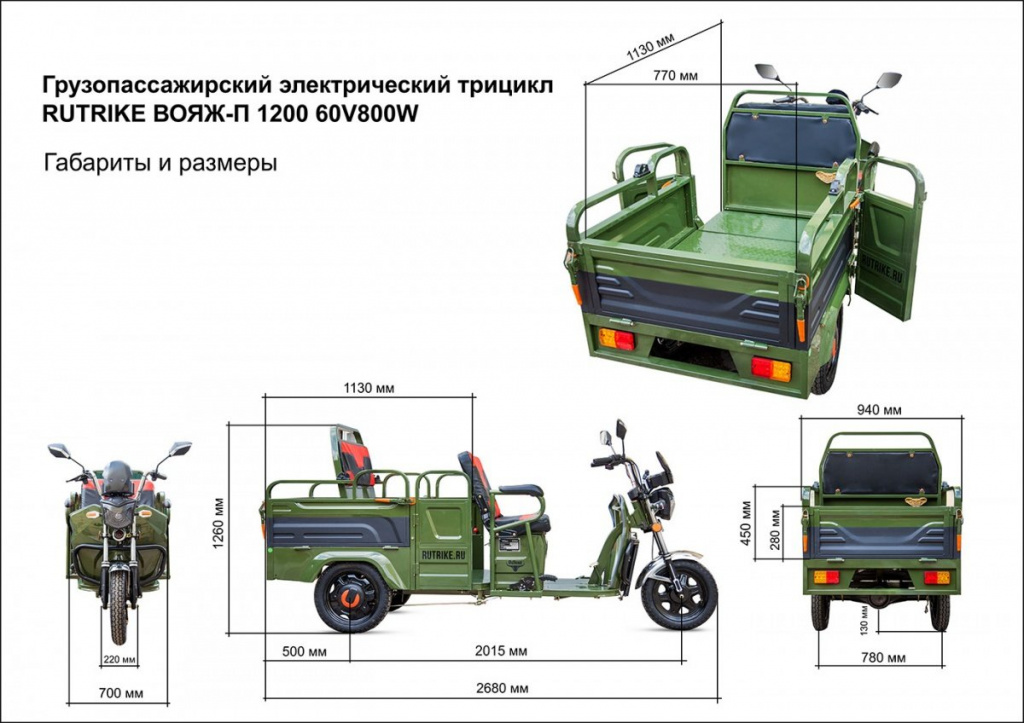 Грузопассажирский электрический трицикл
RUTRIKE ВОЯЖ-П 1200 60V800W

Габариты и размеры

1130 мм
770 мм
RUTRIKE.RU

1130 мм
1260 мм
RUTRIKE.RU
500 мм
2015 мм
2680 мм

220 мм
700 мм

940 мм
450 мм
280 мм
130 мм
780 мм