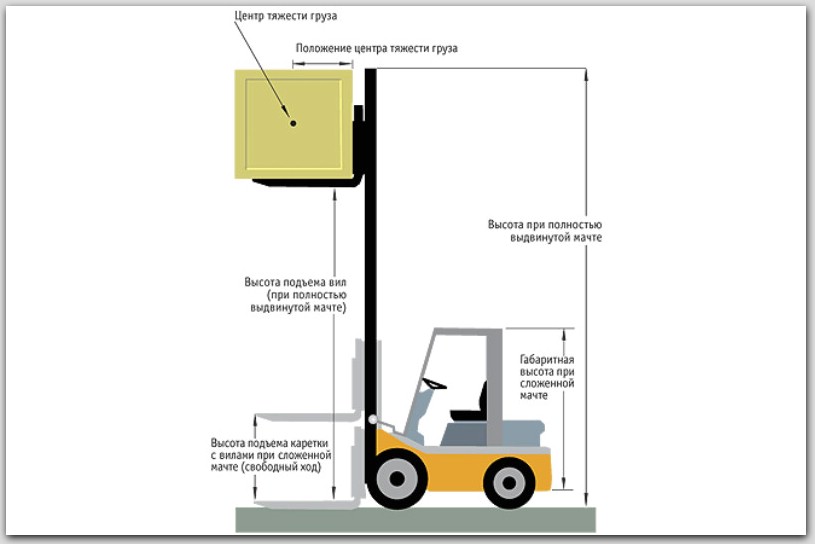 Центр тяжести груза

Положение центра тяжести груза

Высота при полностью выдвинутой мачте

Высота подъема вил (при полностью выдвинутой мачте)

Габаритная высота при сложенной мачте

Высота подъема каретки с вилами при сложенной мачте (свободный ход)